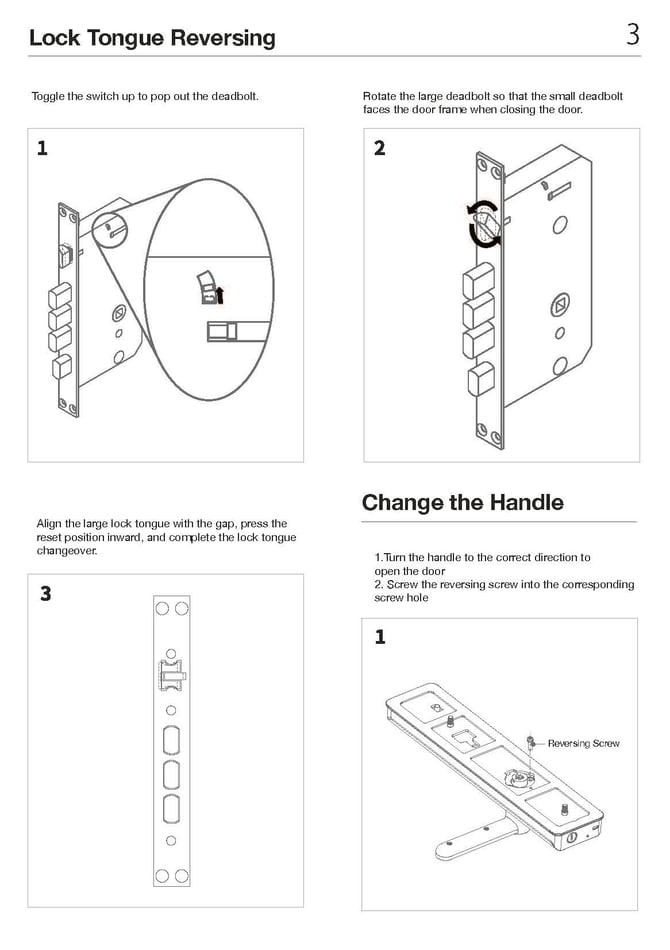 Lock Tongue Reversing

3

Toggle the switch up to pop out the deadbolt.

1

Rotate the large deadbolt so that the small deadbolt faces the door frame when closing the door.

2

Align the large lock tongue with the gap, press the reset position inward, and complete the lock tongue changeover.

3

Change the Handle

1.Turn the handle to the correct direction to open the door
2. Screw the reversing screw into the corresponding screw hole

1

Reversing Screw