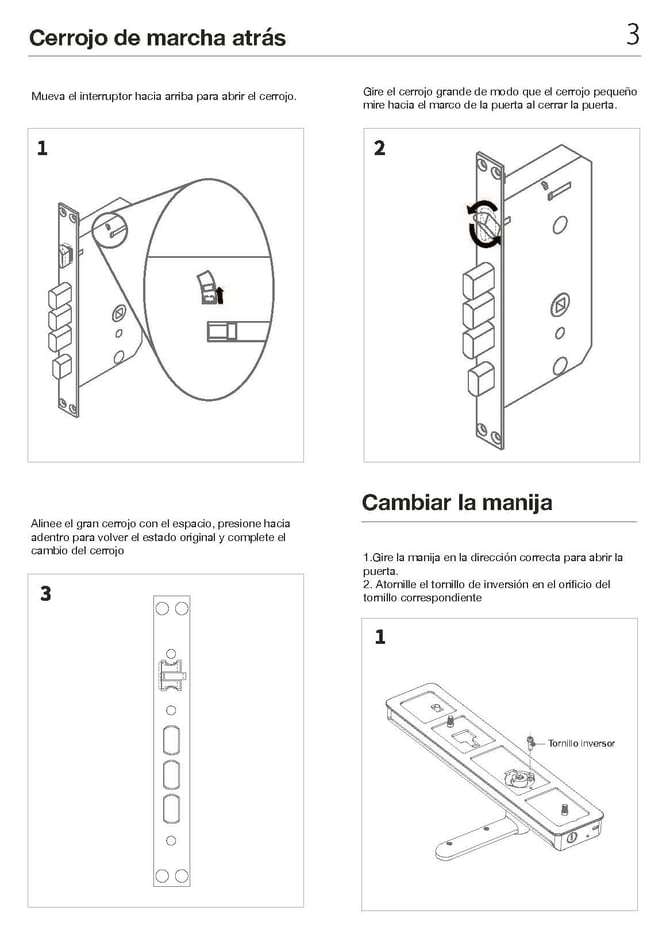 Cerrojo de marcha atrás

3

Mueva el interruptor hacia arriba para abrir el cerrojo.

1

Gire el cerrojo grande de modo que el cerrojo pequeño mire hacia el marco de la puerta al cerrar la puerta.

2

Alinee el gran cerrojo con el espacio, presione hacia adentro para volver el estado original y complete el cambio del cerrojo

3

Cambiar la manija

1.Gire la manija en la dirección correcta para abrir la puerta.
2. Atornille el tornillo de inversión en el orificio del tornillo correspondiente

1

Tornillo inversor