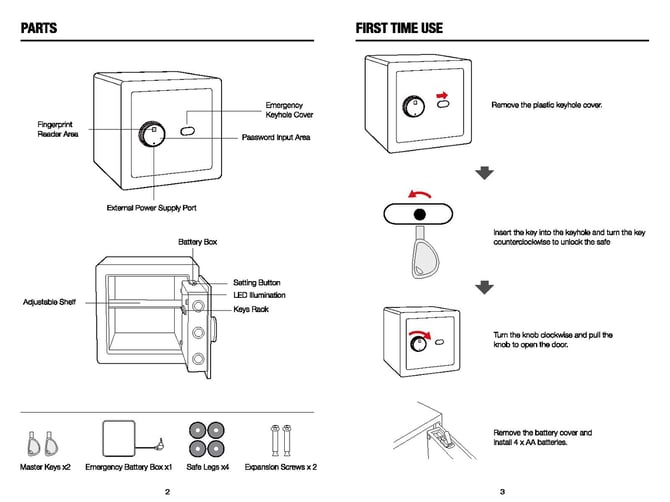 PARTS

Fingerprint Reader Area

Emergency Keyhole Cover

Password Input Area

External Power Supply Port

Battery Box

Setting Button

LED Illumination

Keys Rack

Adjustable Shelf

Master Keys x2

Emergency Battery Box x1

Safe Legs x4

Expansion Screws x 2

2

FIRST TIME USE

Remove the plastic keyhole cover.

Insert the key into the keyhole and turn the key counterclockwise to unlock the safe

Turn the knob clockwise and pull the knob to open the door.

Remove the battery cover and install 4 x AA batteries.

3